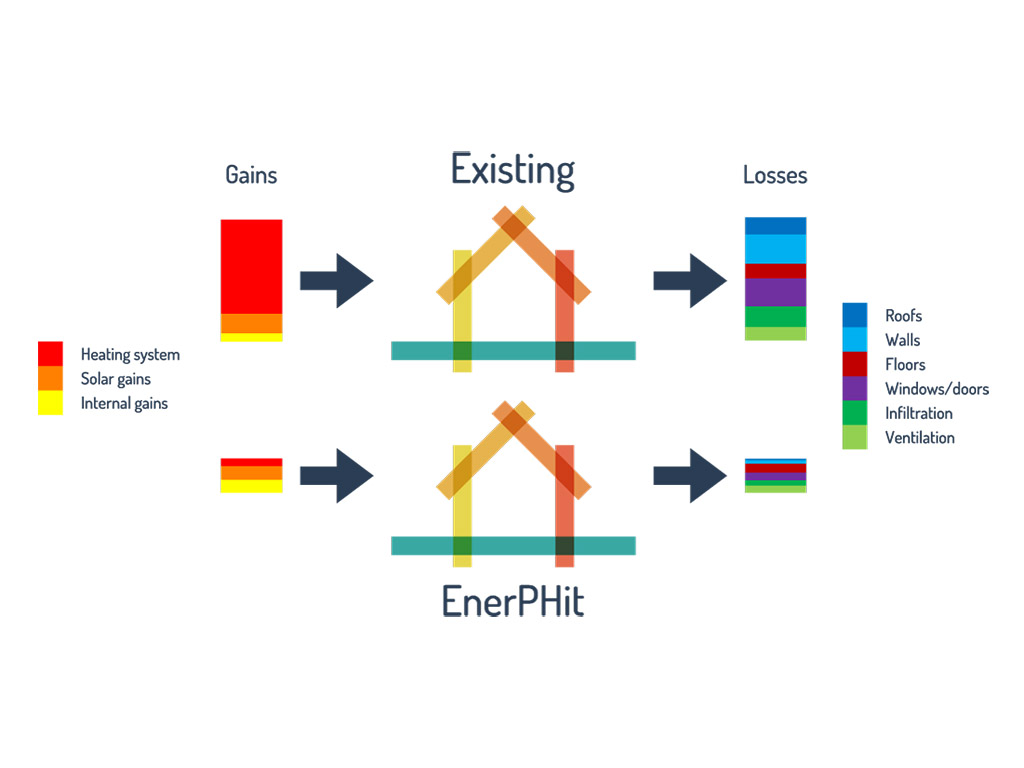 Gains

Existing

Losses

Heating system
Solar gains
Internal gains

Roofs
Walls
Floors
Windows/doors
Infiltration
Ventilation

EnerPHit